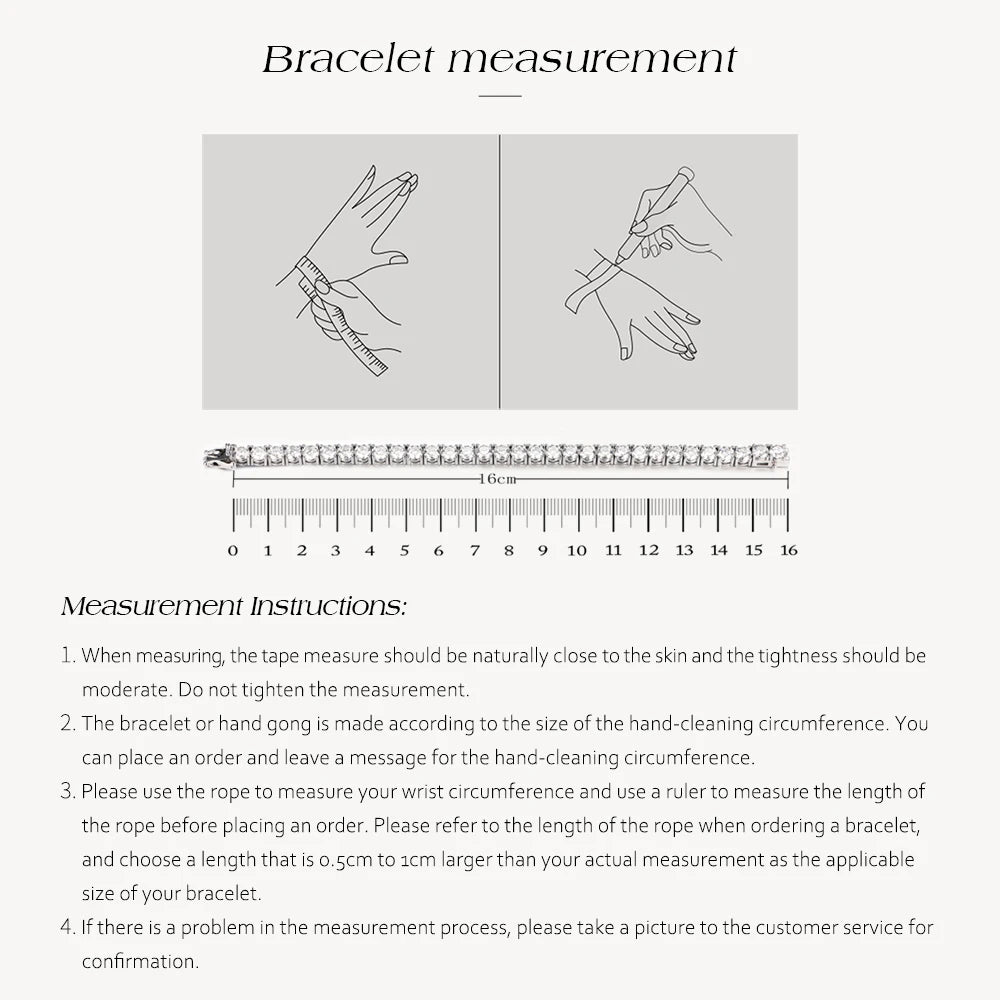 Bracelet measurement

16cm

0 1 2 3 4 5 6 7 8 9 10 11 12 13 14 15 16

Measurement Instructions:

1. When measuring, the tape measure should be naturally close to the skin and the tightness should be moderate. Do not tighten the measurement.
2. The bracelet or hand gong is made according to the size of the hand-cleaning circumference. You can place an order and leave a message for the hand-cleaning circumference.
3. Please use the rope to measure your wrist circumference and use a ruler to measure the length of the rope before placing an order. Please refer to the length of the rope when ordering a bracelet, and choose a length that is 0.5cm to 1cm larger than your actual measurement as the applicable size of your bracelet.
4. If there is a problem in the measurement process, please take a picture to the customer service for confirmation.